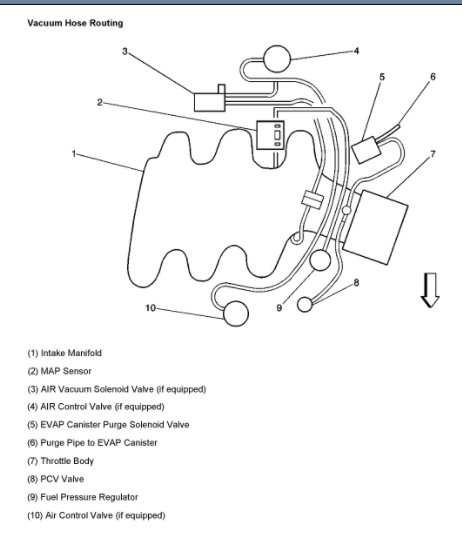 Vacuum Hose Routing

3
4
5
6
2
1
7
8
9
10

(1) Intake Manifold

(2) MAP Sensor

(3) AIR Vacuum Solenoid Valve (if equipped)

(4) AIR Control Valve (if equipped)

(5) EVAP Canister Purge Solenoid Valve

(6) Purge Pipe to EVAP Canister

(7) Throttle Body

(8) PCV Valve

(9) Fuel Pressure Regulator

(10) Air Control Valve (if equipped)