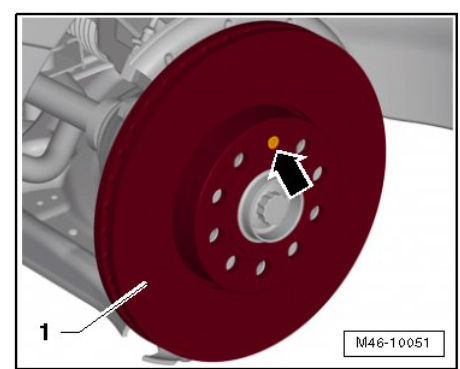 1

M46-10051