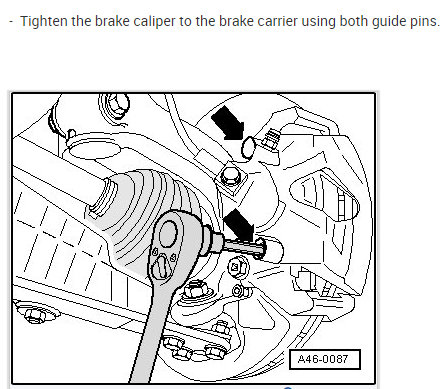 - Tighten the brake caliper to the brake carrier using both guide pins.

A46-0087