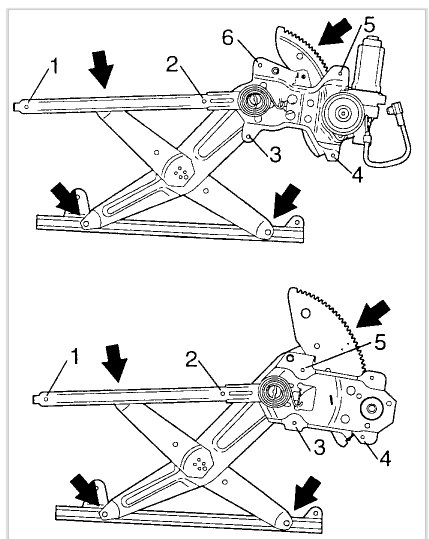 1
2
6
5
3
4

1
2
5
3
4