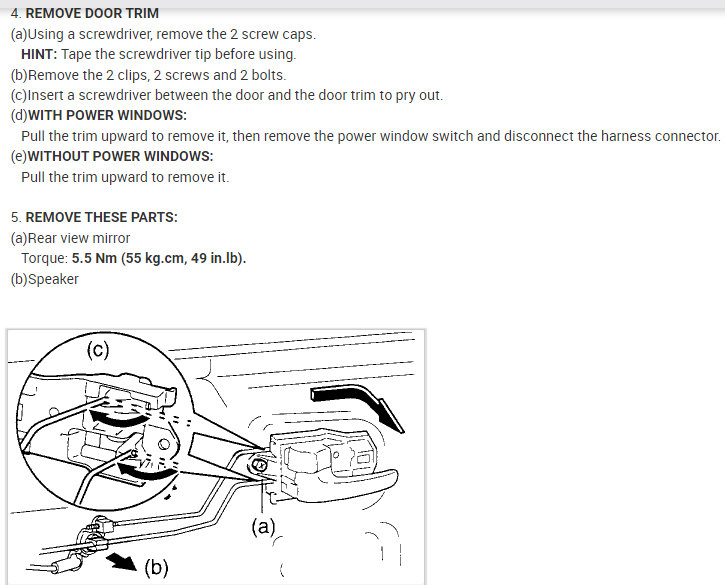 4. REMOVE DOOR TRIM
(a)Using a screwdriver, remove the 2 screw caps.
HINT: Tape the screwdriver tip before using.
(b)Remove the 2 clips, 2 screws and 2 bolts.
(c)Insert a screwdriver between the door and the door trim to pry out.
(d)WITH POWER WINDOWS:
Pull the trim upward to remove it, then remove the power window switch and disconnect the harness connector.
(e)WITHOUT POWER WINDOWS:
Pull the trim upward to remove it.

5. REMOVE THESE PARTS:
(a)Rear view mirror
Torque: 5.5 Nm (55 kg.cm, 49 in.lb).
(b)Speaker

(c)
(a)
(b)