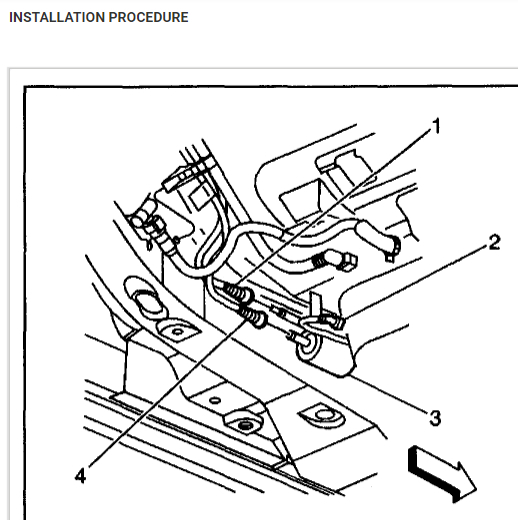 INSTALLATION PROCEDURE

1

2

3

4