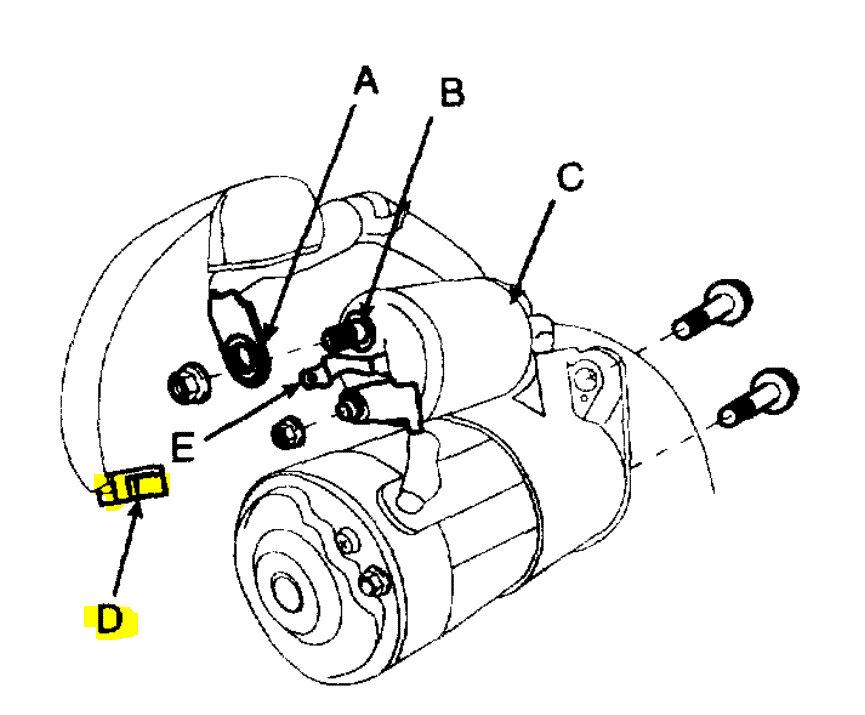 A
B
C
E
D