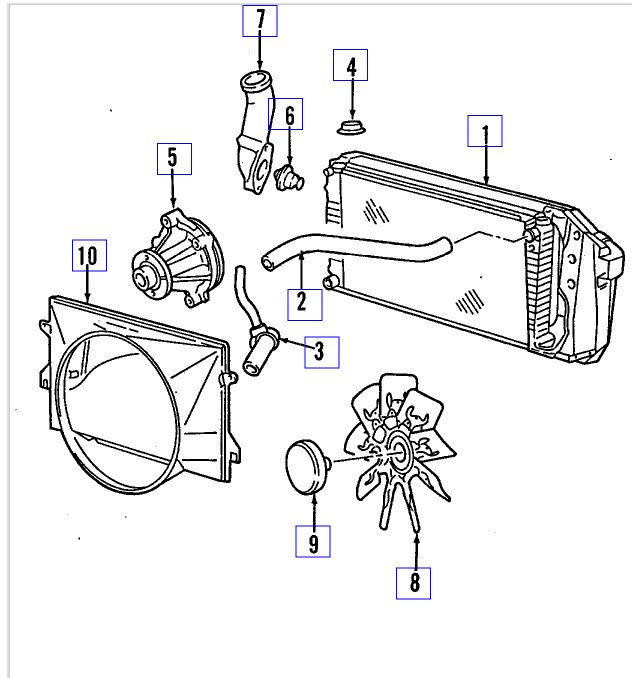 7
4
6
1
5
10
2
3
9
8