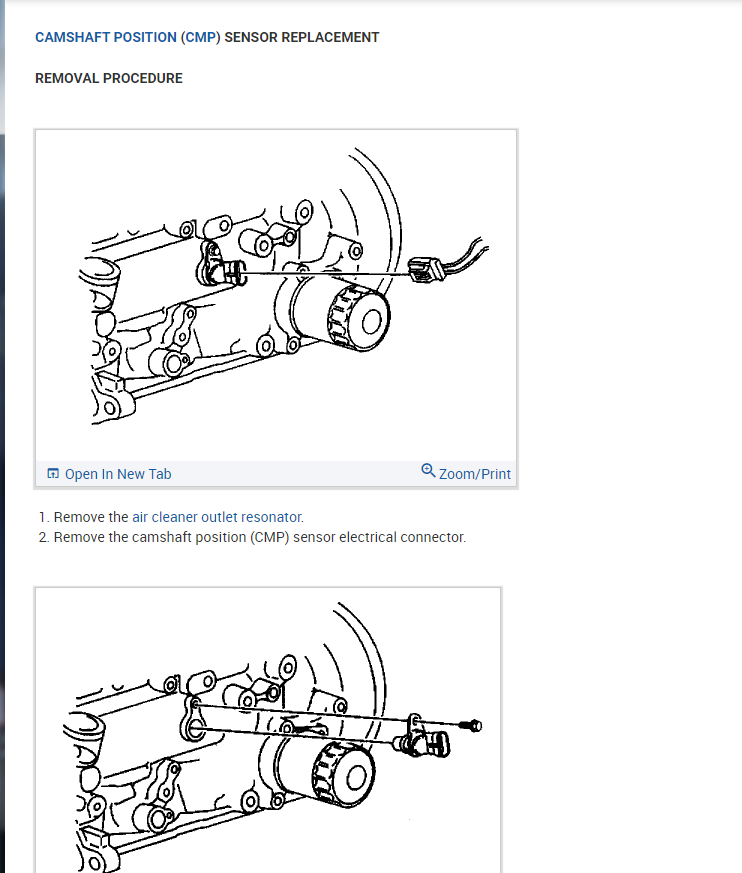 CAMSHAFT POSITION (CMP) SENSOR REPLACEMENT

REMOVAL PROCEDURE

Open In New Tab

Zoom/Print

1. Remove the air cleaner outlet resonator.
2. Remove the camshaft position (CMP) sensor electrical connector.