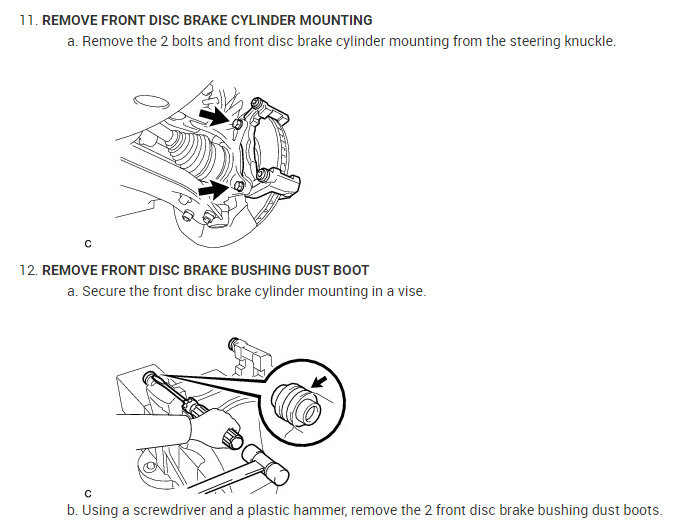 11. REMOVE FRONT DISC BRAKE CYLINDER MOUNTING

a. Remove the 2 bolts and front disc brake cylinder mounting from the steering knuckle.

C

12. REMOVE FRONT DISC BRAKE BUSHING DUST BOOT

a. Secure the front disc brake cylinder mounting in a vise.

C

b. Using a screwdriver and a plastic hammer, remove the 2 front disc brake bushing dust boots.