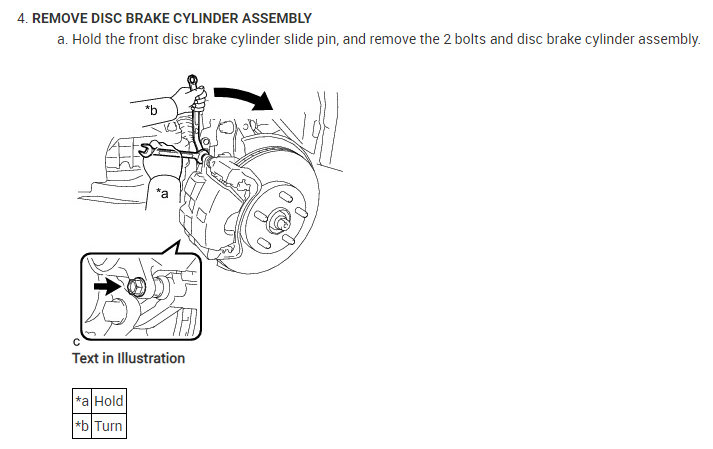 4. REMOVE DISC BRAKE CYLINDER ASSEMBLY

a. Hold the front disc brake cylinder slide pin, and remove the 2 bolts and disc brake cylinder assembly.

*b

*a

C

Text in Illustration

| *a | Hold |
|---|---|
| *b | Turn |