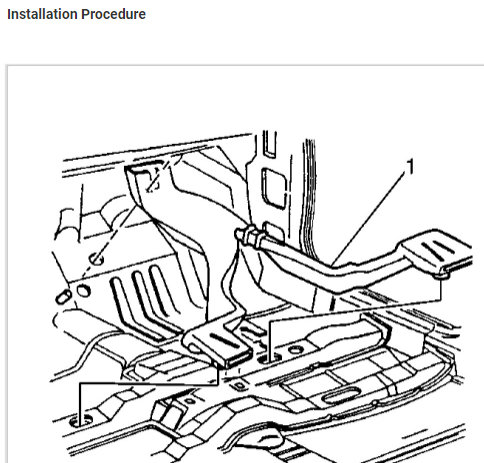 Installation Procedure

1