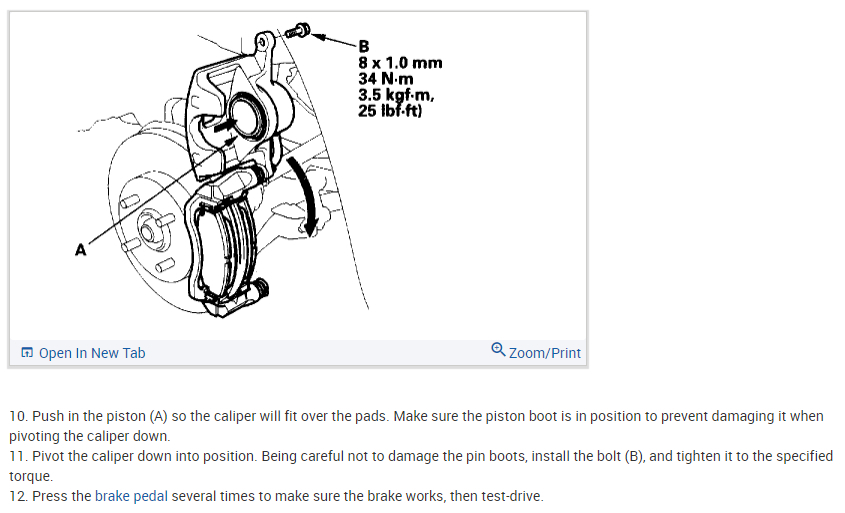 B
8 x 1.0 mm
34 N·m
3.5 kgf·m,
25 lbf·ft)

A

Open In New Tab

Zoom/Print

10. Push in the piston (A) so the caliper will fit over the pads. Make sure the piston boot is in position to prevent damaging it when pivoting the caliper down.
11. Pivot the caliper down into position. Being careful not to damage the pin boots, install the bolt (B), and tighten it to the specified torque.
12. Press the brake pedal several times to make sure the brake works, then test-drive.