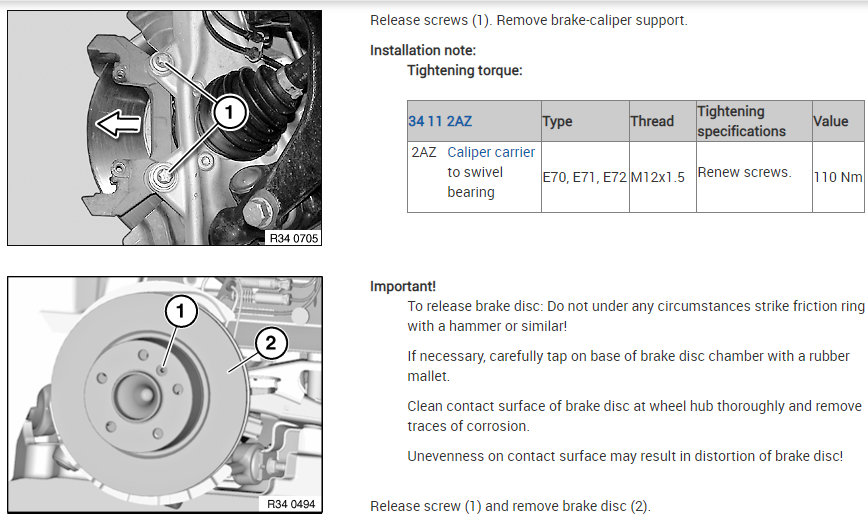 1

R34 0705

Release screws (1). Remove brake-caliper support.

Installation note:

Tightening torque:

| 34 11 2AZ | Type | Thread | Tightening specifications | Value |
|---|---|---|---|---|
| 2AZ Caliper carrier to swivel bearing | E70, E71, E72 | M12x1.5 | Renew screws. | 110 Nm |

1

2

R34 0494

Important!

To release brake disc: Do not under any circumstances strike friction ring with a hammer or similar!

If necessary, carefully tap on base of brake disc chamber with a rubber mallet.

Clean contact surface of brake disc at wheel hub thoroughly and remove traces of corrosion.

Unevenness on contact surface may result in distortion of brake disc!

Release screw (1) and remove brake disc (2).