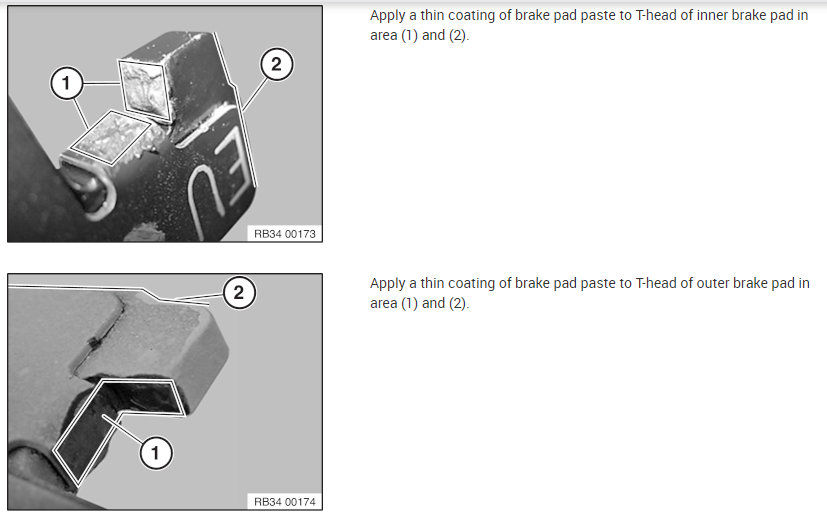 1

2

EU

RB34 00173

Apply a thin coating of brake pad paste to T-head of inner brake pad in area (1) and (2).

2

1

RB34 00174

Apply a thin coating of brake pad paste to T-head of outer brake pad in area (1) and (2).