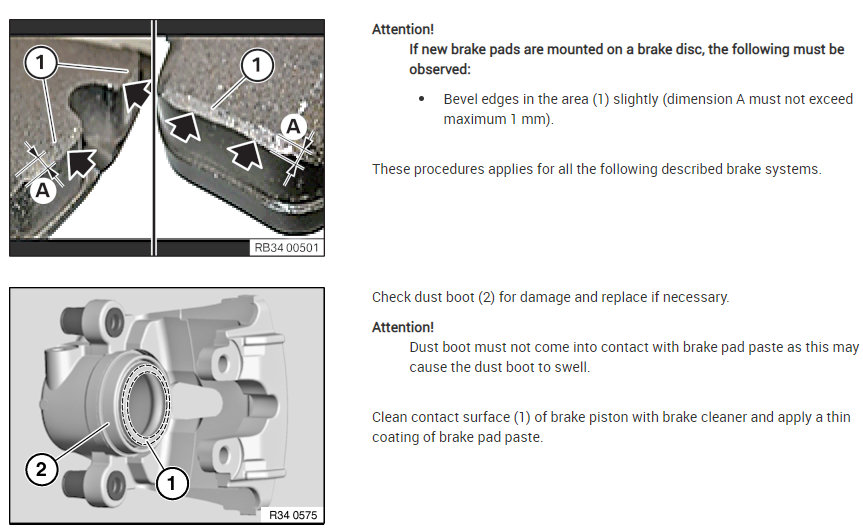 1
1
A
A
RB34 00501

Attention!
If new brake pads are mounted on a brake disc, the following must be observed:

• Bevel edges in the area (1) slightly (dimension A must not exceed maximum 1 mm).

These procedures applies for all the following described brake systems.

2
1
R34 0575

Check dust boot (2) for damage and replace if necessary.

Attention!
Dust boot must not come into contact with brake pad paste as this may cause the dust boot to swell.

Clean contact surface (1) of brake piston with brake cleaner and apply a thin coating of brake pad paste.