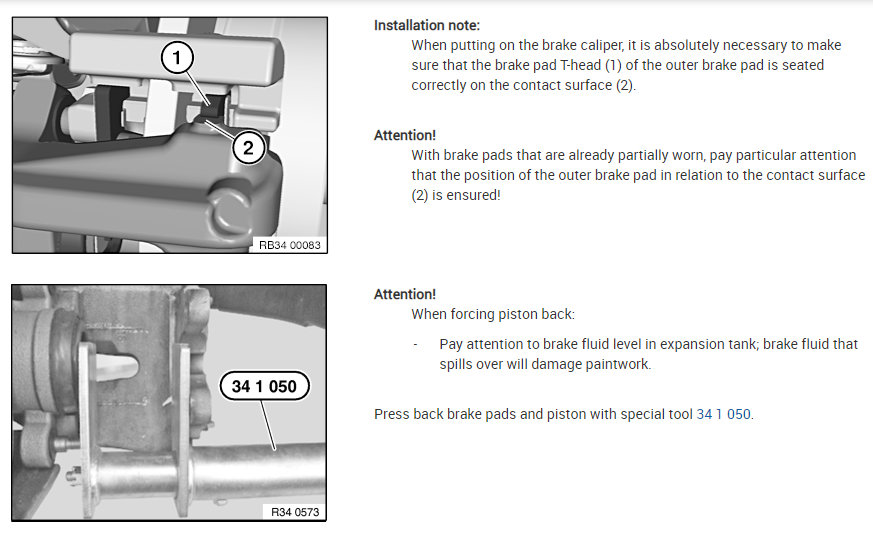 1

2

RB34 00083

Installation note:
When putting on the brake caliper, it is absolutely necessary to make sure that the brake pad T-head (1) of the outer brake pad is seated correctly on the contact surface (2).

Attention!
With brake pads that are already partially worn, pay particular attention that the position of the outer brake pad in relation to the contact surface (2) is ensured!

34 1 050

R34 0573

Attention!
When forcing piston back:

- Pay attention to brake fluid level in expansion tank; brake fluid that spills over will damage paintwork.

Press back brake pads and piston with special tool 34 1 050.