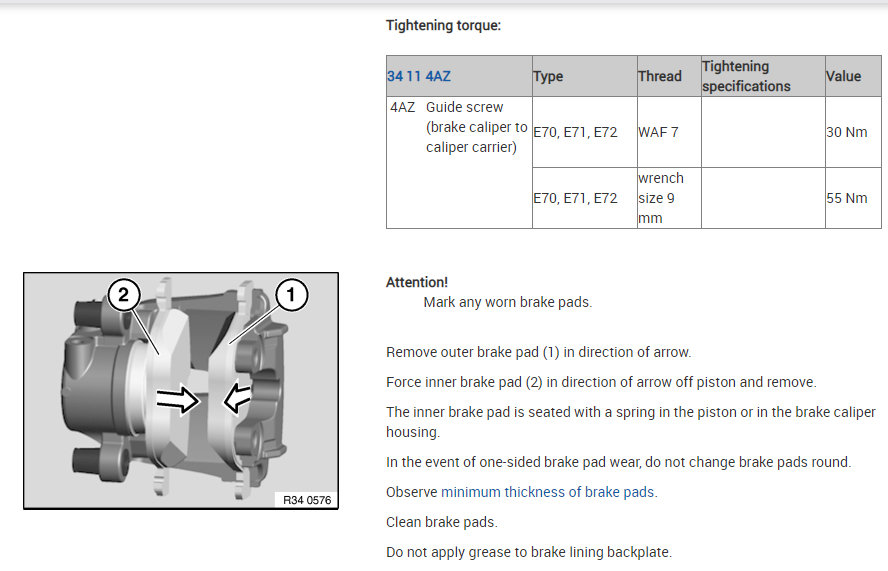 Tightening torque:

| 34 11 4AZ | Type | Thread | Tightening specifications | Value |
|---|---|---|---|---|
| 4AZ Guide screw (brake caliper to caliper carrier) | E70, E71, E72 | WAF 7 | | 30 Nm |
| | E70, E71, E72 | wrench size 9 mm | | 55 Nm |

2
1
R34 0576

Attention!
Mark any worn brake pads.

Remove outer brake pad (1) in direction of arrow.

Force inner brake pad (2) in direction of arrow off piston and remove.

The inner brake pad is seated with a spring in the piston or in the brake caliper housing.

In the event of one-sided brake pad wear, do not change brake pads round.

Observe minimum thickness of brake pads.

Clean brake pads.

Do not apply grease to brake lining backplate.