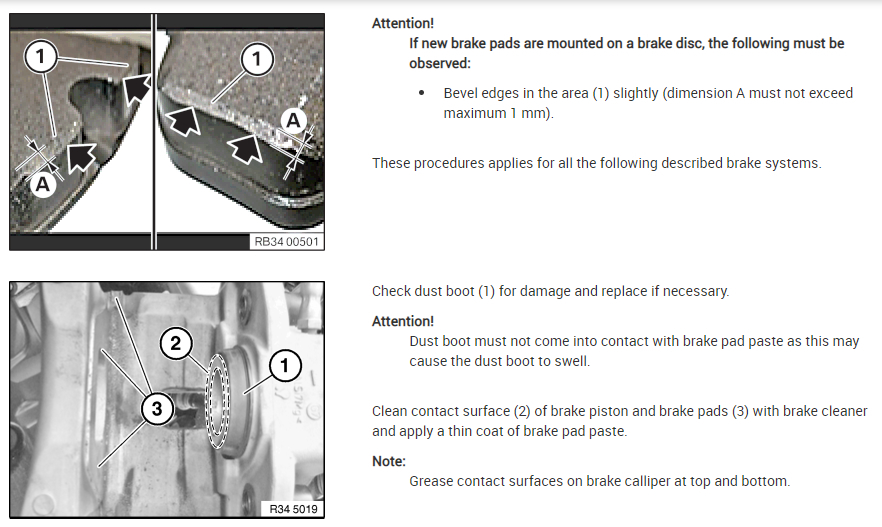 1

1

A

A

RB34 00501

Attention!

If new brake pads are mounted on a brake disc, the following must be observed:

• Bevel edges in the area (1) slightly (dimension A must not exceed maximum 1 mm).

These procedures applies for all the following described brake systems.

2

1

3

R34 5019

Check dust boot (1) for damage and replace if necessary.

Attention!

Dust boot must not come into contact with brake pad paste as this may cause the dust boot to swell.

Clean contact surface (2) of brake piston and brake pads (3) with brake cleaner and apply a thin coat of brake pad paste.

Note:

Grease contact surfaces on brake calliper at top and bottom.