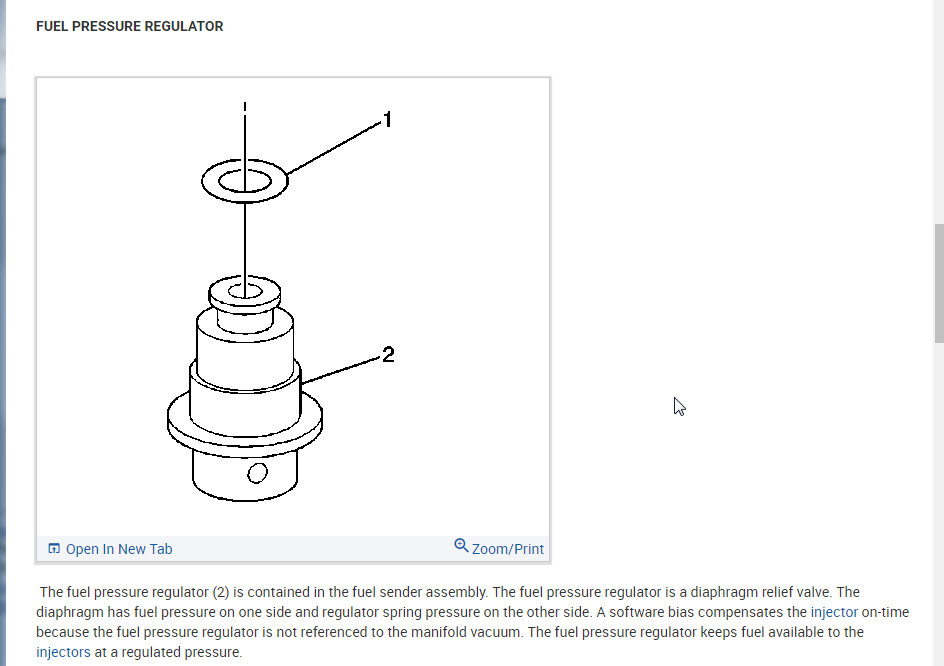 FUEL PRESSURE REGULATOR

1

2

Open In New Tab

Zoom/Print

The fuel pressure regulator (2) is contained in the fuel sender assembly. The fuel pressure regulator is a diaphragm relief valve. The diaphragm has fuel pressure on one side and regulator spring pressure on the other side. A software bias compensates the injector on-time because the fuel pressure regulator is not referenced to the manifold vacuum. The fuel pressure regulator keeps fuel available to the injectors at a regulated pressure.