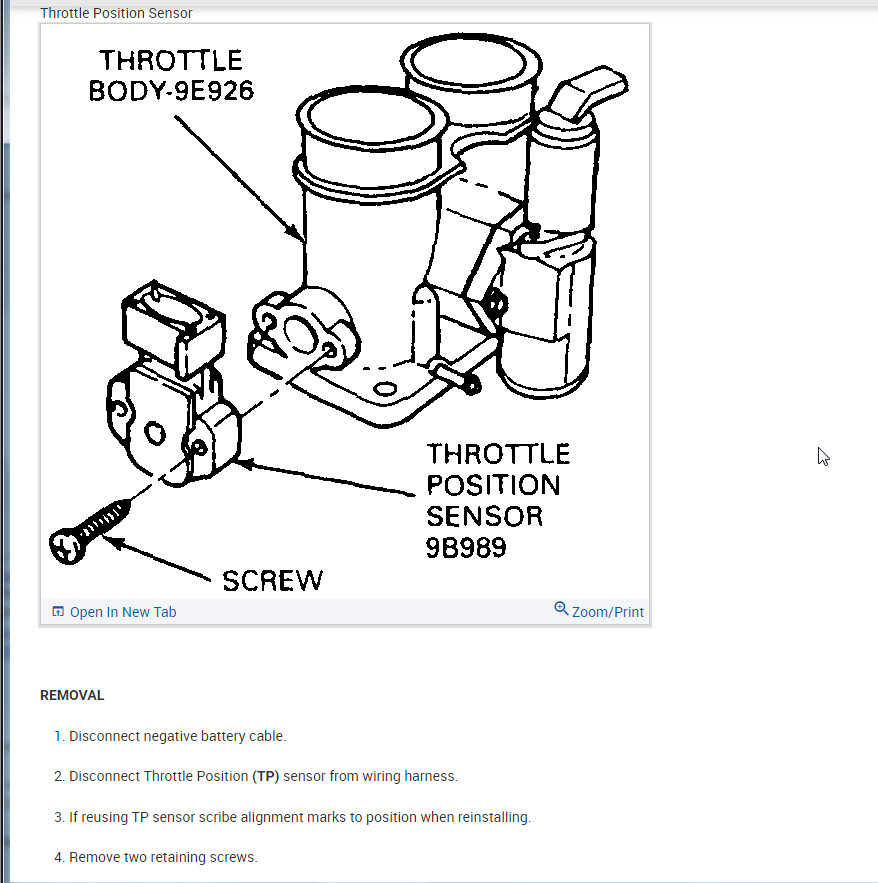 Throttle Position Sensor

THROTTLE BODY-9E926

THROTTLE POSITION SENSOR 9B989

SCREW

Open In New Tab

Zoom/Print

REMOVAL

1. Disconnect negative battery cable.

2. Disconnect Throttle Position (TP) sensor from wiring harness.

3. If reusing TP sensor scribe alignment marks to position when reinstalling.

4. Remove two retaining screws.