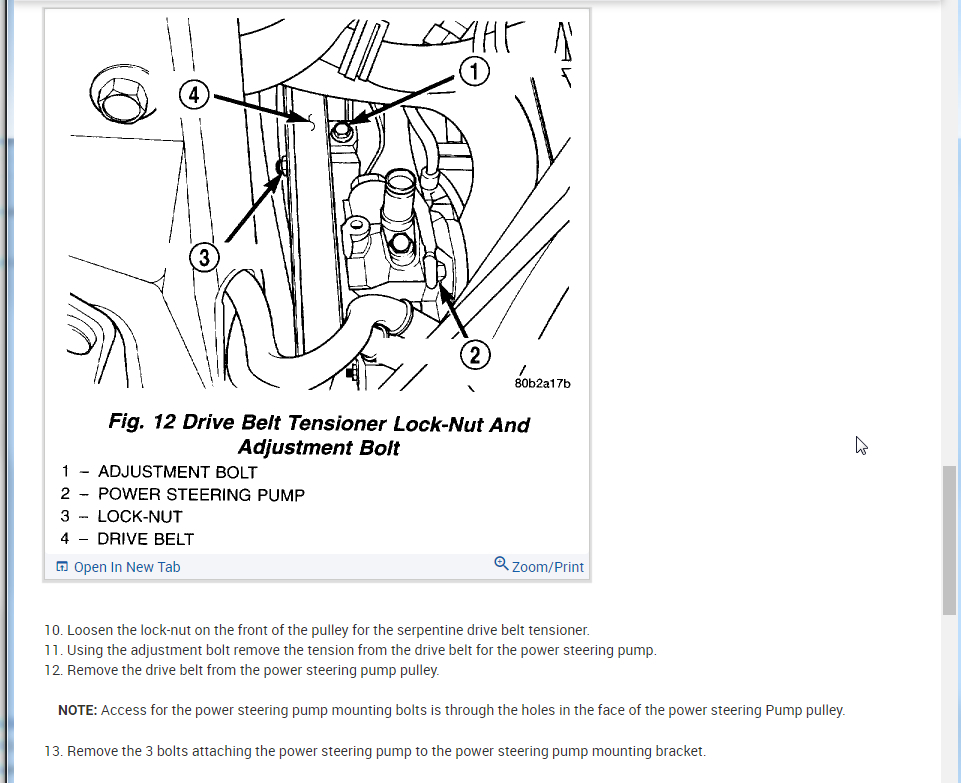 4

1

3

2

80b2a17b

Fig. 12 Drive Belt Tensioner Lock-Nut And Adjustment Bolt

1 – ADJUSTMENT BOLT
2 – POWER STEERING PUMP
3 – LOCK-NUT
4 – DRIVE BELT

Open In New Tab

Zoom/Print

10. Loosen the lock-nut on the front of the pulley for the serpentine drive belt tensioner.
11. Using the adjustment bolt remove the tension from the drive belt for the power steering pump.
12. Remove the drive belt from the power steering pump pulley.

NOTE: Access for the power steering pump mounting bolts is through the holes in the face of the power steering Pump pulley.

13. Remove the 3 bolts attaching the power steering pump to the power steering pump mounting bracket.