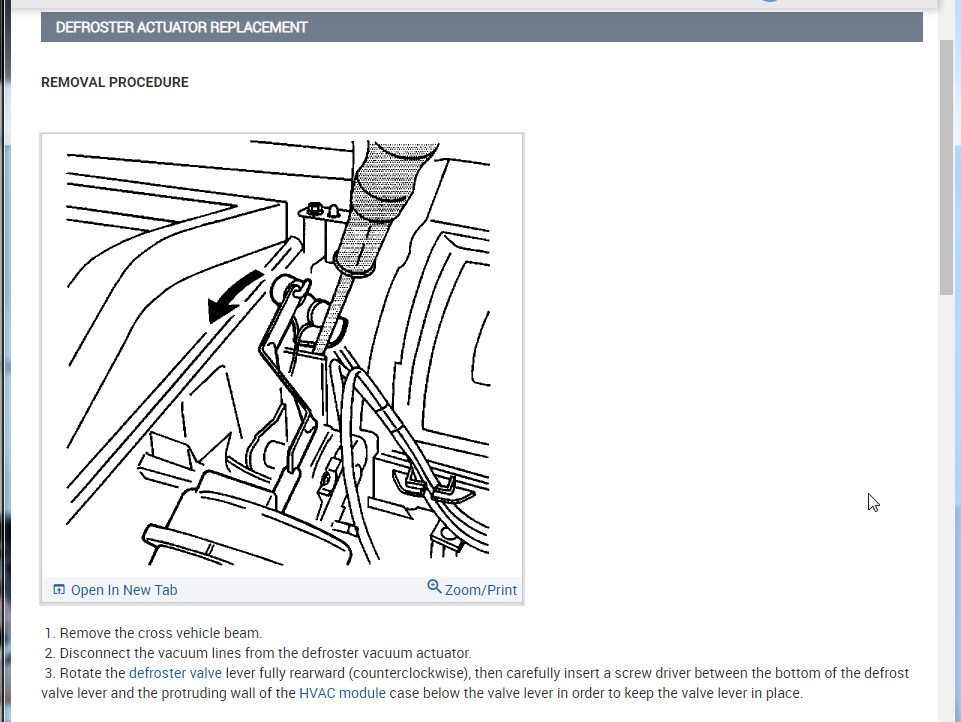 DEFROSTER ACTUATOR REPLACEMENT

REMOVAL PROCEDURE

Open In New Tab

Zoom/Print

1. Remove the cross vehicle beam.
2. Disconnect the vacuum lines from the defroster vacuum actuator.
3. Rotate the defroster valve lever fully rearward (counterclockwise), then carefully insert a screw driver between the bottom of the defrost valve lever and the protruding wall of the HVAC module case below the valve lever in order to keep the valve lever in place.