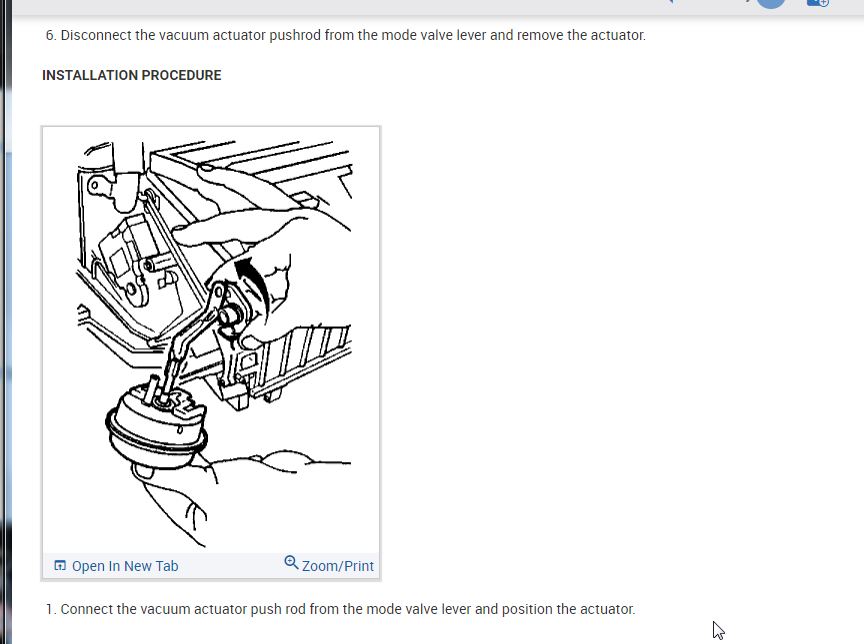 6. Disconnect the vacuum actuator pushrod from the mode valve lever and remove the actuator.

INSTALLATION PROCEDURE

Open In New Tab Zoom/Print

1. Connect the vacuum actuator push rod from the mode valve lever and position the actuator.