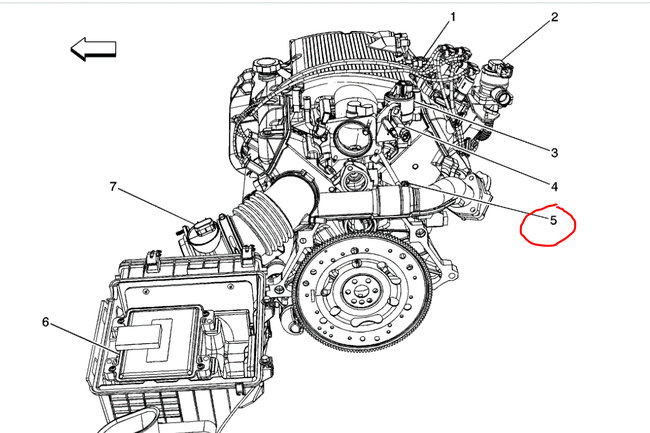 1
2
3
4
5
7
6