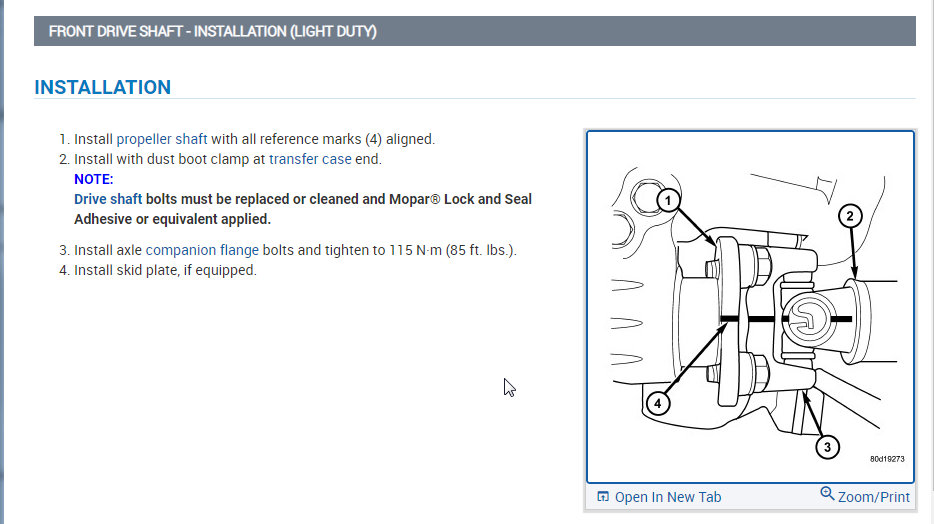 FRONT DRIVE SHAFT - INSTALLATION (LIGHT DUTY)

INSTALLATION

1. Install propeller shaft with all reference marks (4) aligned.
2. Install with dust boot clamp at transfer case end.

NOTE:
Drive shaft bolts must be replaced or cleaned and Mopar® Lock and Seal Adhesive or equivalent applied.

3. Install axle companion flange bolts and tighten to 115 N·m (85 ft. lbs.).
4. Install skid plate, if equipped.

1
2
4
3
80d19273

Open In New Tab
Zoom/Print