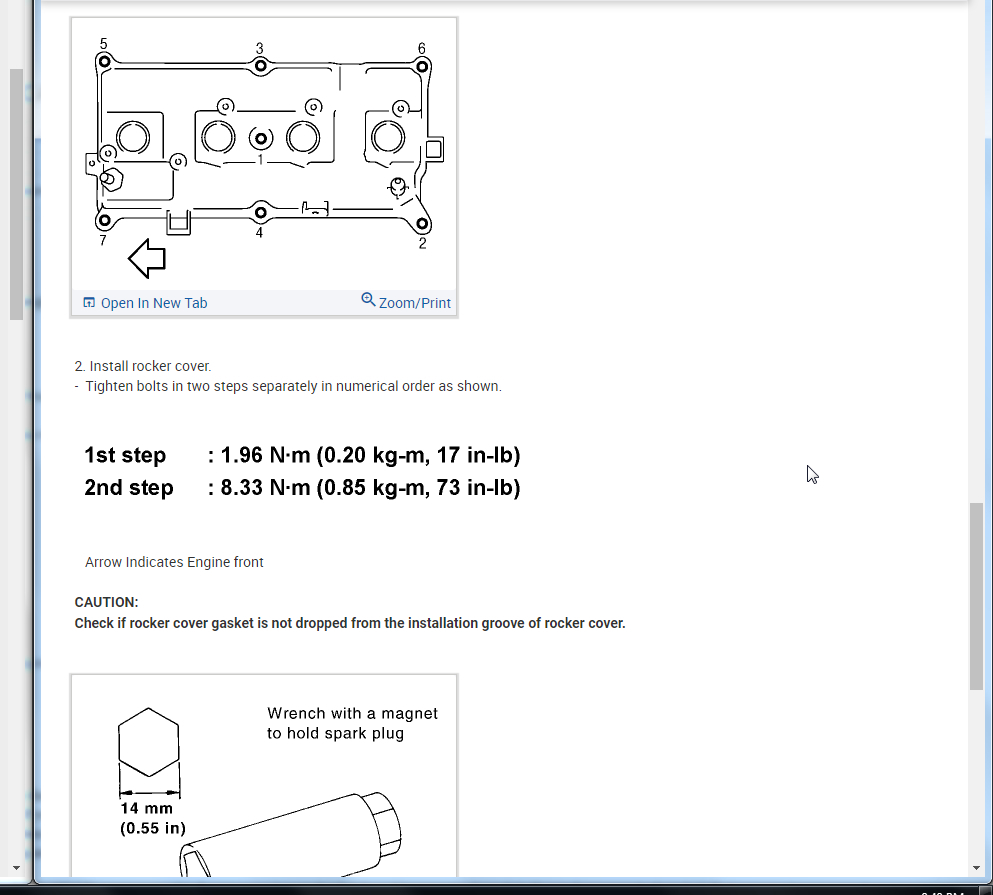 5
3
6
1
7
4
2

Open In New Tab
Zoom/Print

2. Install rocker cover.
- Tighten bolts in two steps separately in numerical order as shown.

1st step : 1.96 N·m (0.20 kg-m, 17 in-lb)
2nd step : 8.33 N·m (0.85 kg-m, 73 in-lb)

Arrow Indicates Engine front

CAUTION:
Check if rocker cover gasket is not dropped from the installation groove of rocker cover.

Wrench with a magnet to hold spark plug

14 mm
(0.55 in)