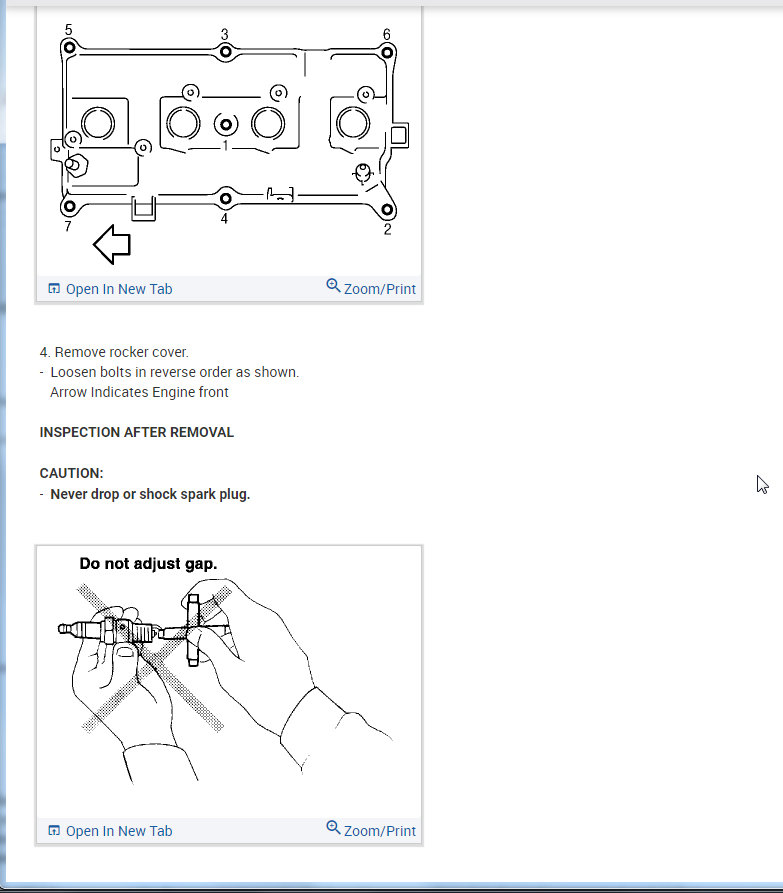 5
3
6
1
7
4
2

Open In New Tab
Zoom/Print

4. Remove rocker cover.
- Loosen bolts in reverse order as shown.
Arrow Indicates Engine front

INSPECTION AFTER REMOVAL

CAUTION:
- Never drop or shock spark plug.

Do not adjust gap.

Open In New Tab
Zoom/Print