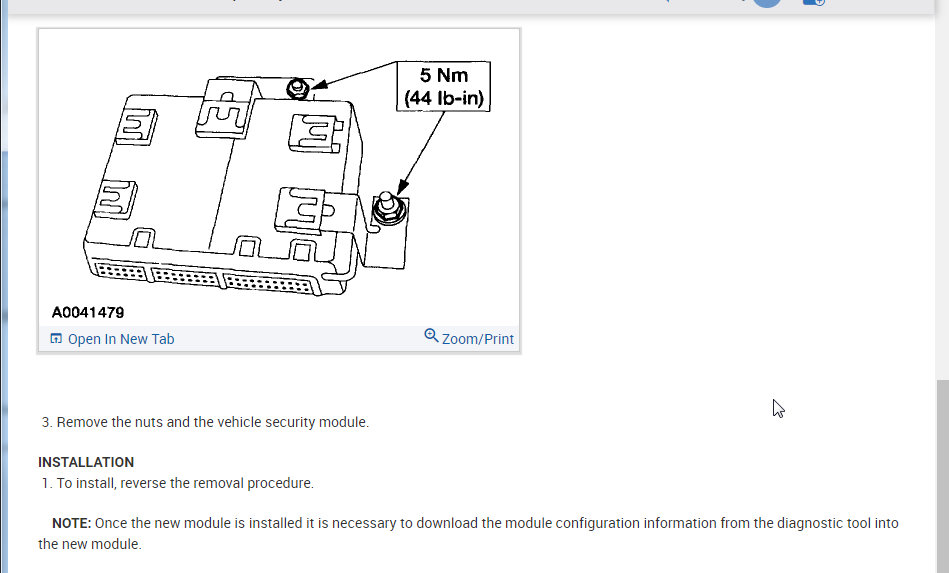 5 Nm
(44 lb-in)

A0041479

Open In New Tab

Zoom/Print

3. Remove the nuts and the vehicle security module.

INSTALLATION

1. To install, reverse the removal procedure.

NOTE: Once the new module is installed it is necessary to download the module configuration information from the diagnostic tool into the new module.