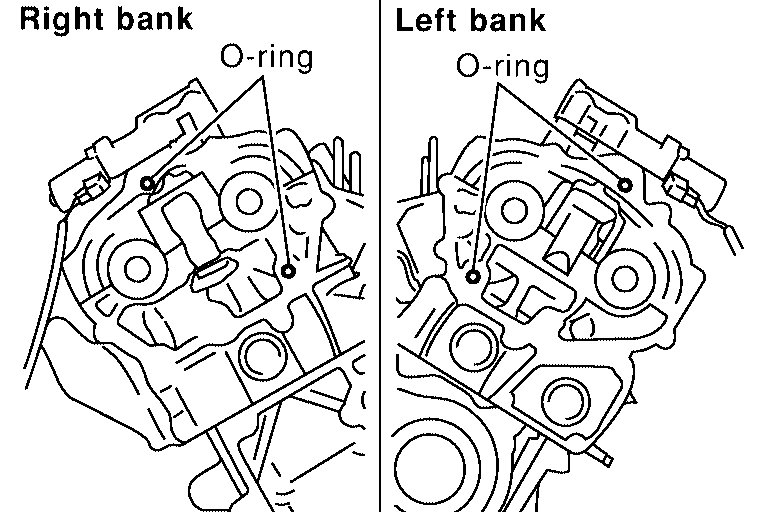 Right bank

O-ring

Left bank

O-ring