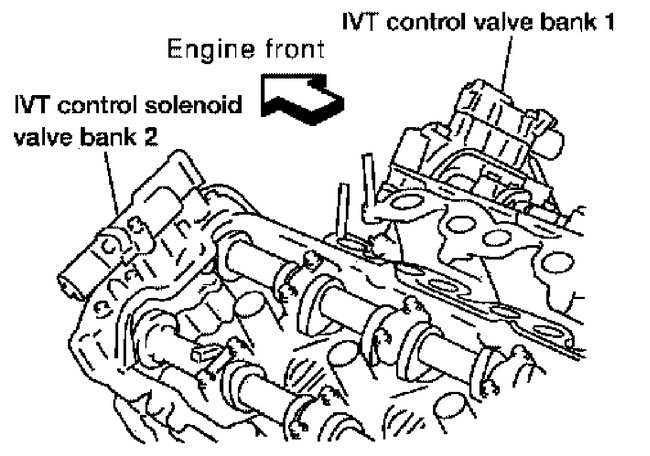 IVT control valve bank 1

Engine front

IVT control solenoid valve bank 2