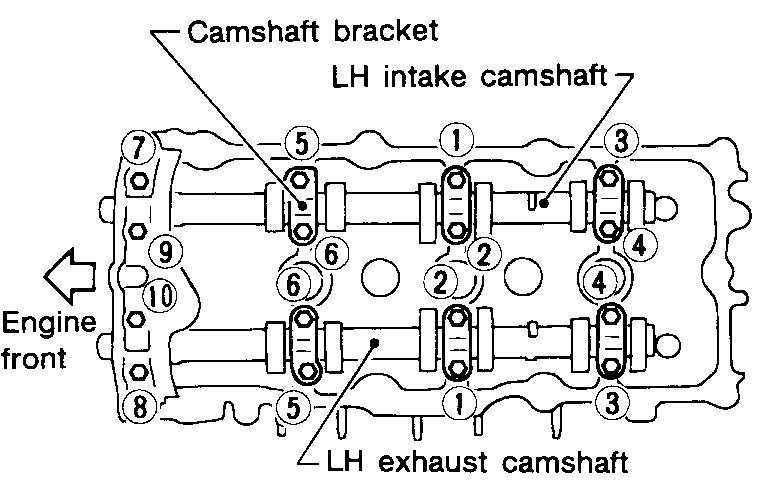 Camshaft bracket
LH intake camshaft
7
5
1
3
9
6
2
4
6
2
4
10
Engine front
8
5
1
3
LH exhaust camshaft