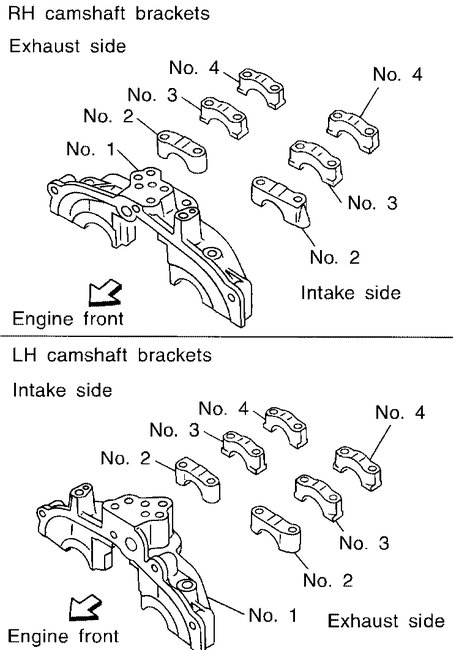 RH camshaft brackets

Exhaust side

No. 4

No. 3

No. 2

No. 1

No. 4

No. 3

No. 2

Intake side

Engine front

LH camshaft brackets

Intake side

No. 4

No. 3

No. 2

No. 4

No. 3

No. 2

No. 1

Exhaust side

Engine front