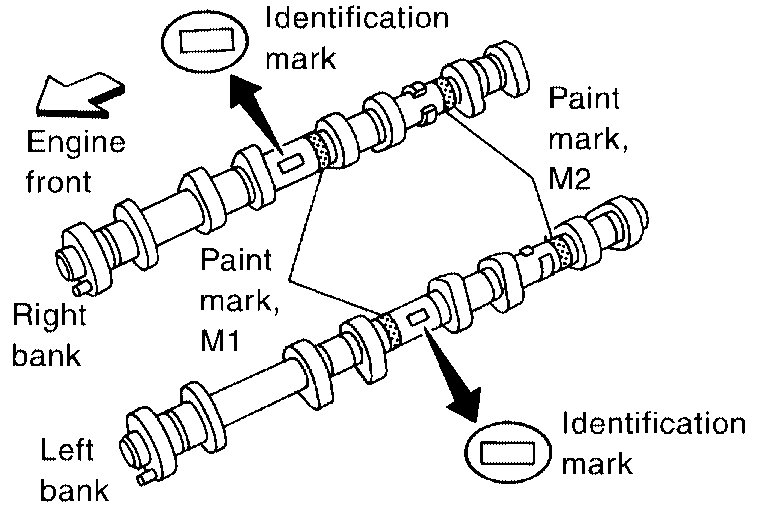 Identification mark

Engine front

Paint mark, M2

Paint mark, M1

Right bank

Left bank

Identification mark