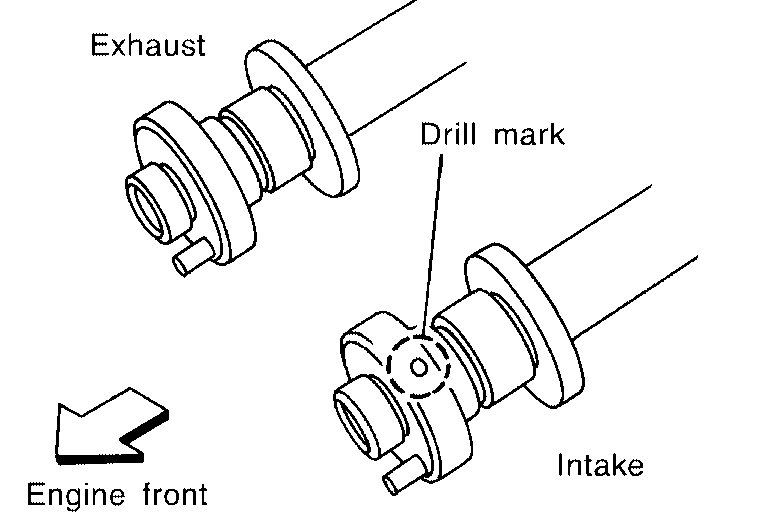 Exhaust

Drill mark

Intake

Engine front