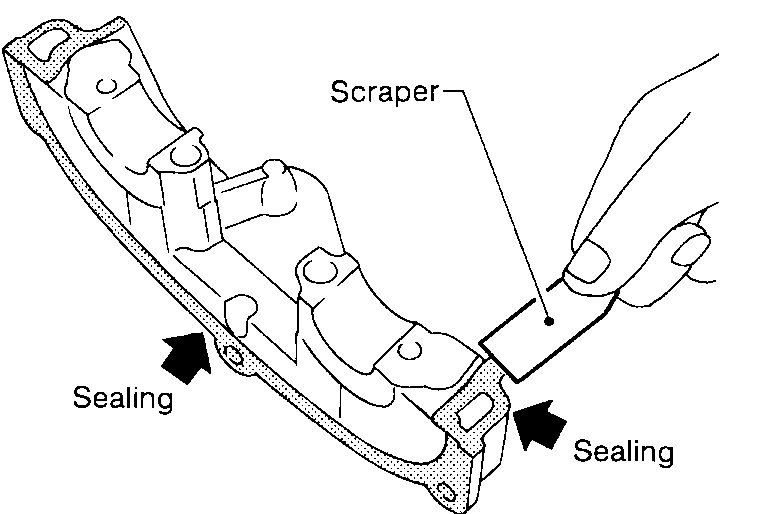 Scraper

Sealing

Sealing