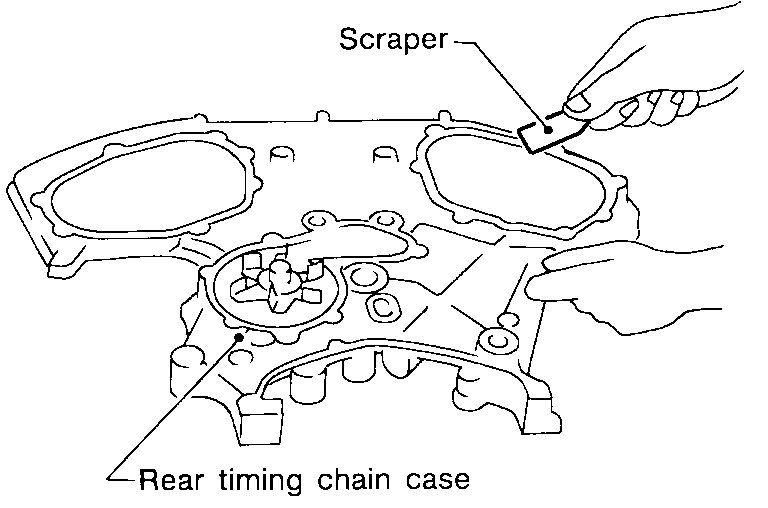 Scraper

Rear timing chain case