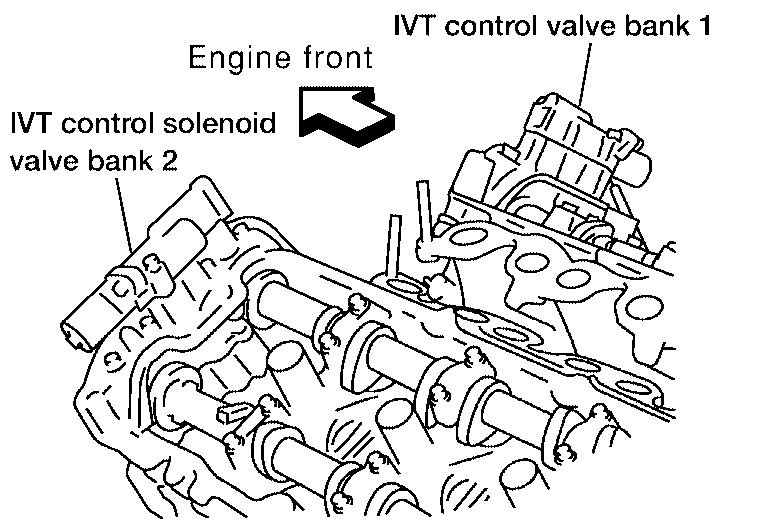 IVT control valve bank 1

Engine front

IVT control solenoid valve bank 2