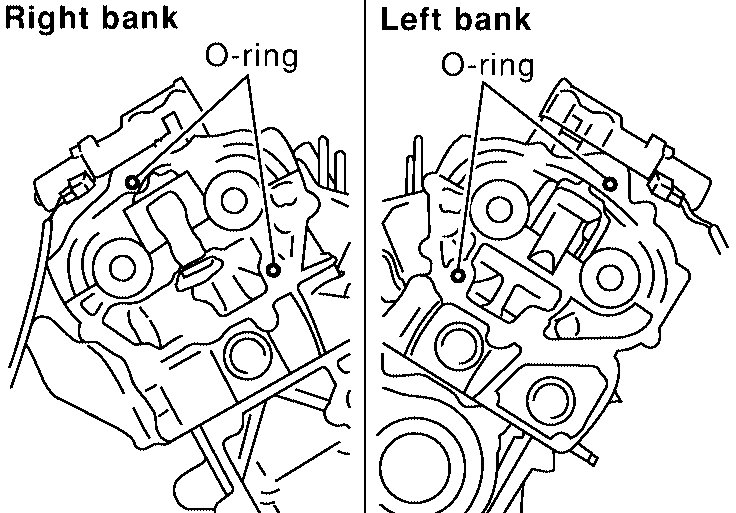 Right bank

O-ring

Left bank

O-ring