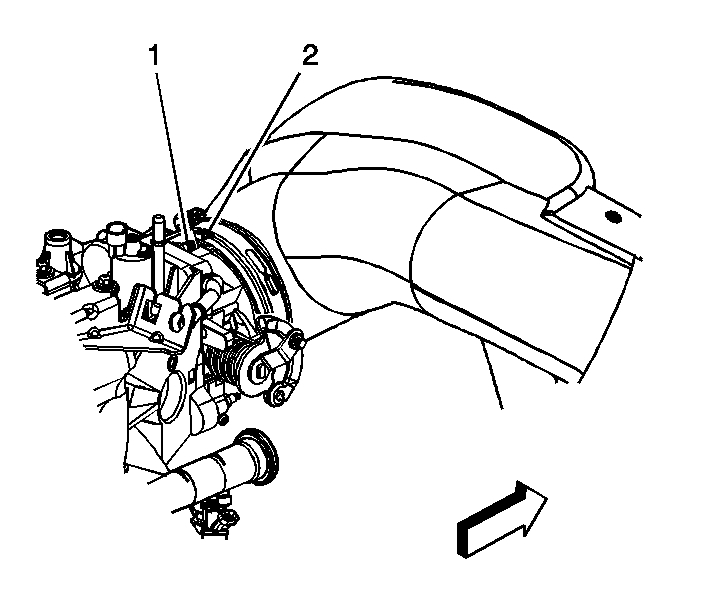 1
2