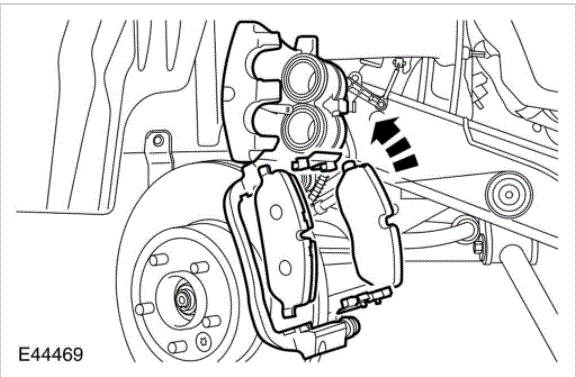 E44469