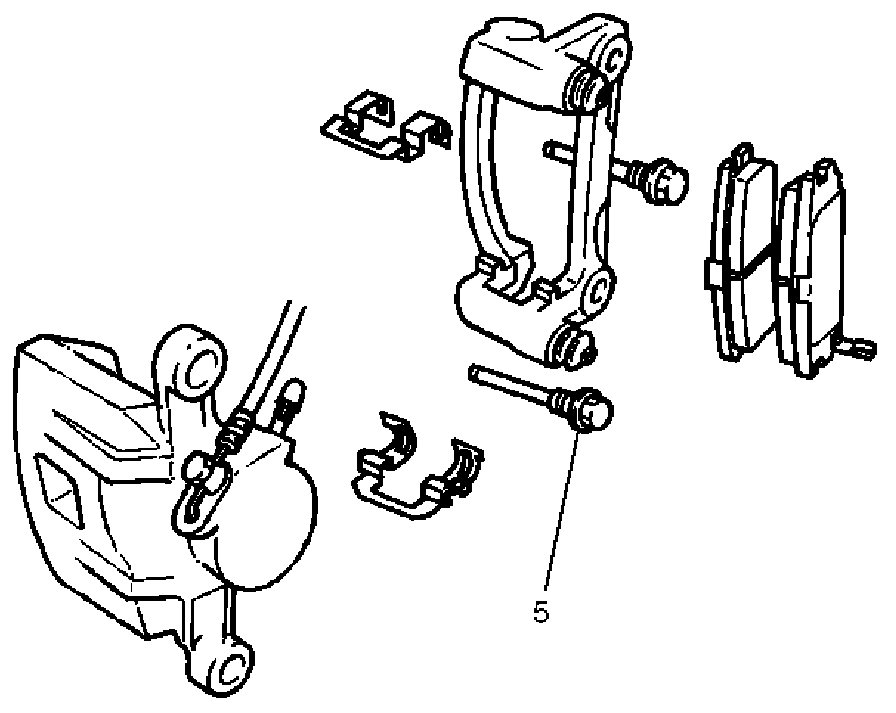 5