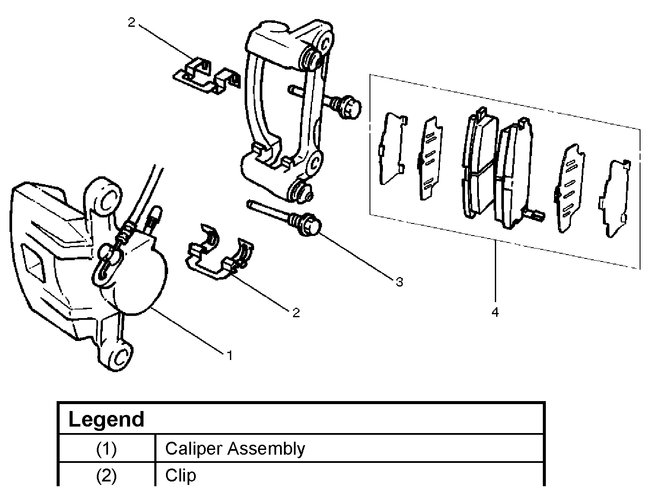 2

3

2

4

1

| Legend | |
|---|---|
| (1) | Caliper Assembly |
| (2) | Clip |