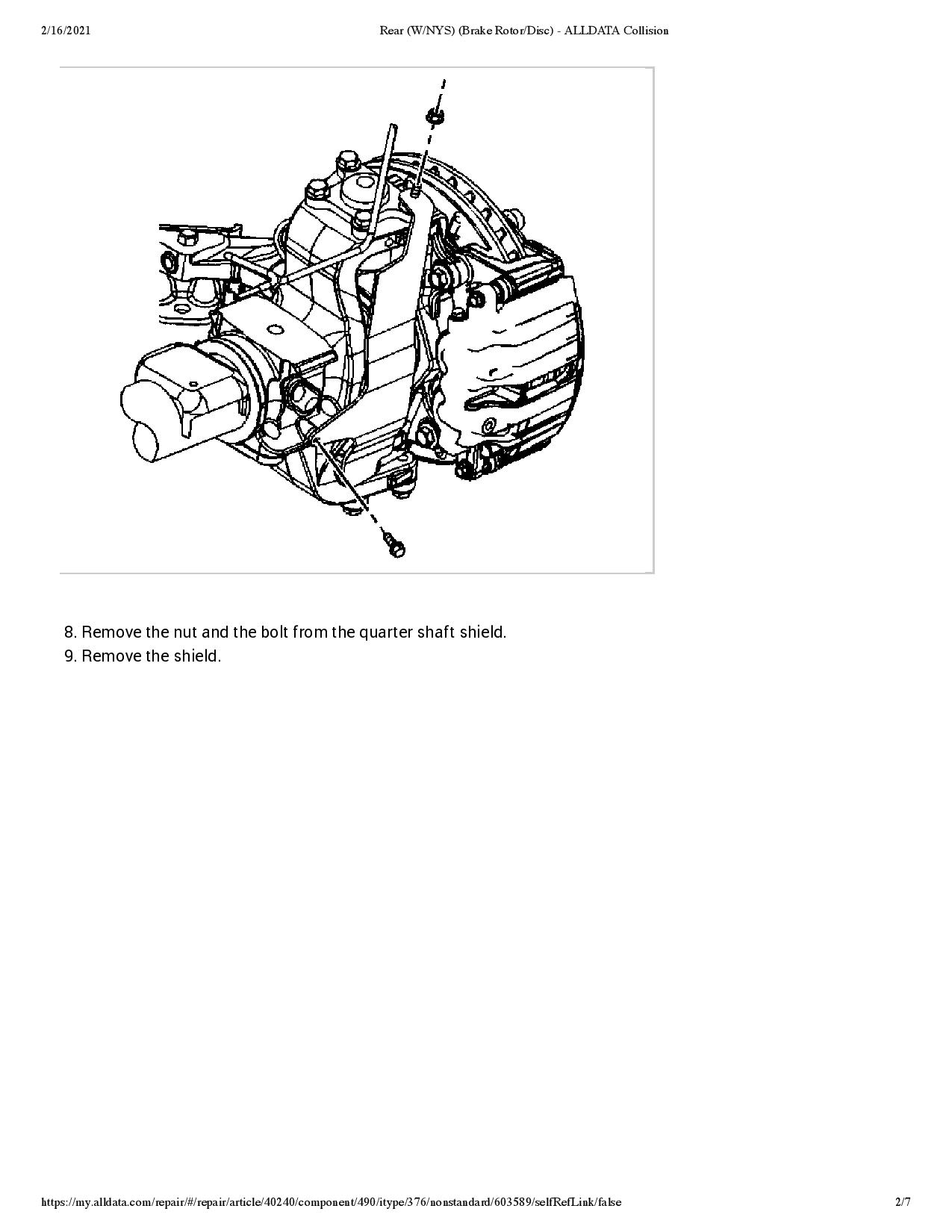 2/16/2021 Rear (W/NYS) (Brake Rotor/Disc) - ALLDATA Collision

8. Remove the nut and the bolt from the quarter shaft shield.
9. Remove the shield.

https://my.alldata.com/repair/#/repair/article/40240/component/490/itype/376/nonstandard/603589/selfRefLink/false 2/7