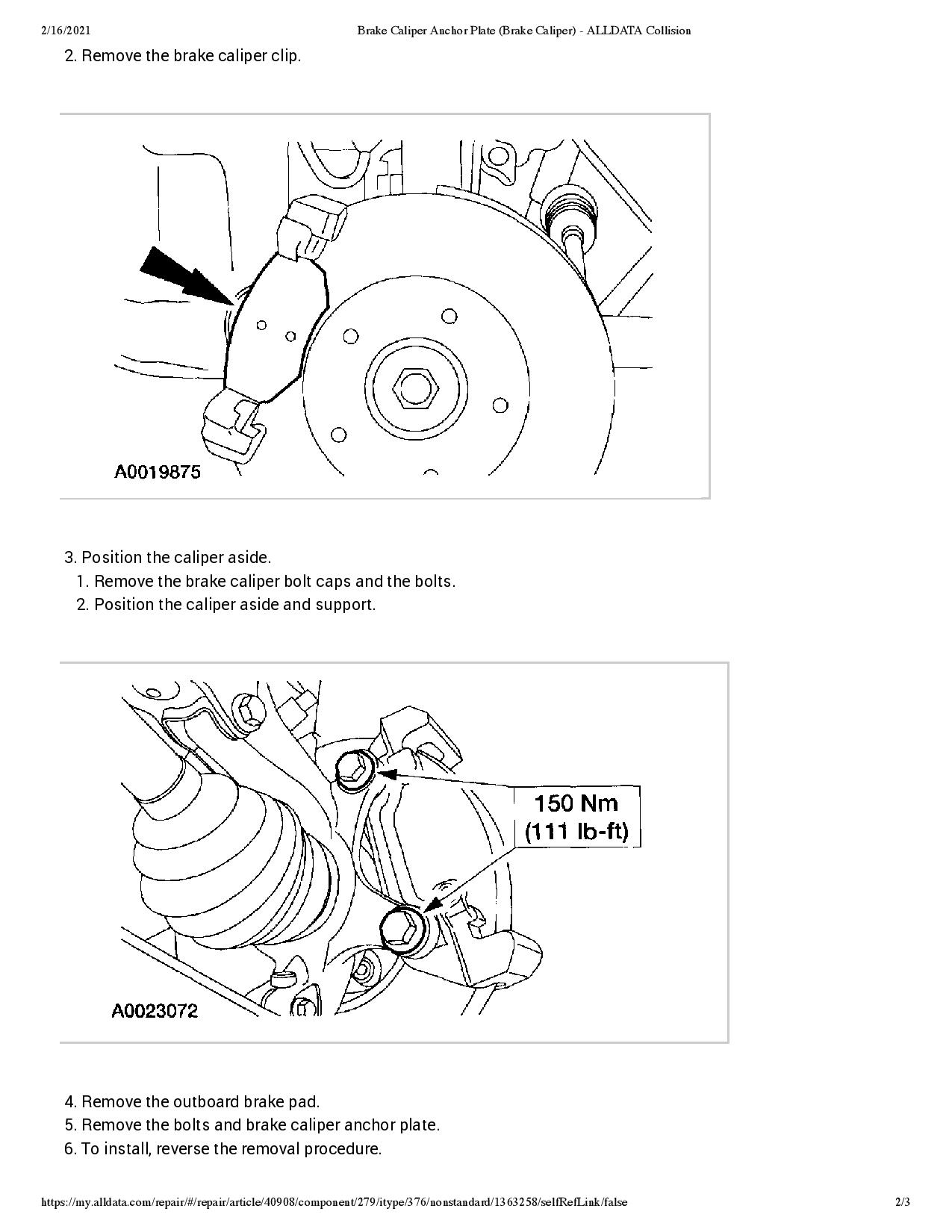 2/16/2021 Brake Caliper Anchor Plate (Brake Caliper) - ALLDATA Collision

2. Remove the brake caliper clip.

A0019875

3. Position the caliper aside.
1. Remove the brake caliper bolt caps and the bolts.
2. Position the caliper aside and support.

150 Nm
(111 lb-ft)

A0023072

4. Remove the outboard brake pad.
5. Remove the bolts and brake caliper anchor plate.
6. To install, reverse the removal procedure.

https://my.alldata.com/repair/#/repair/article/40908/component/279/itype/376/nonstandard/1363258/selfRefLink/false 2/3