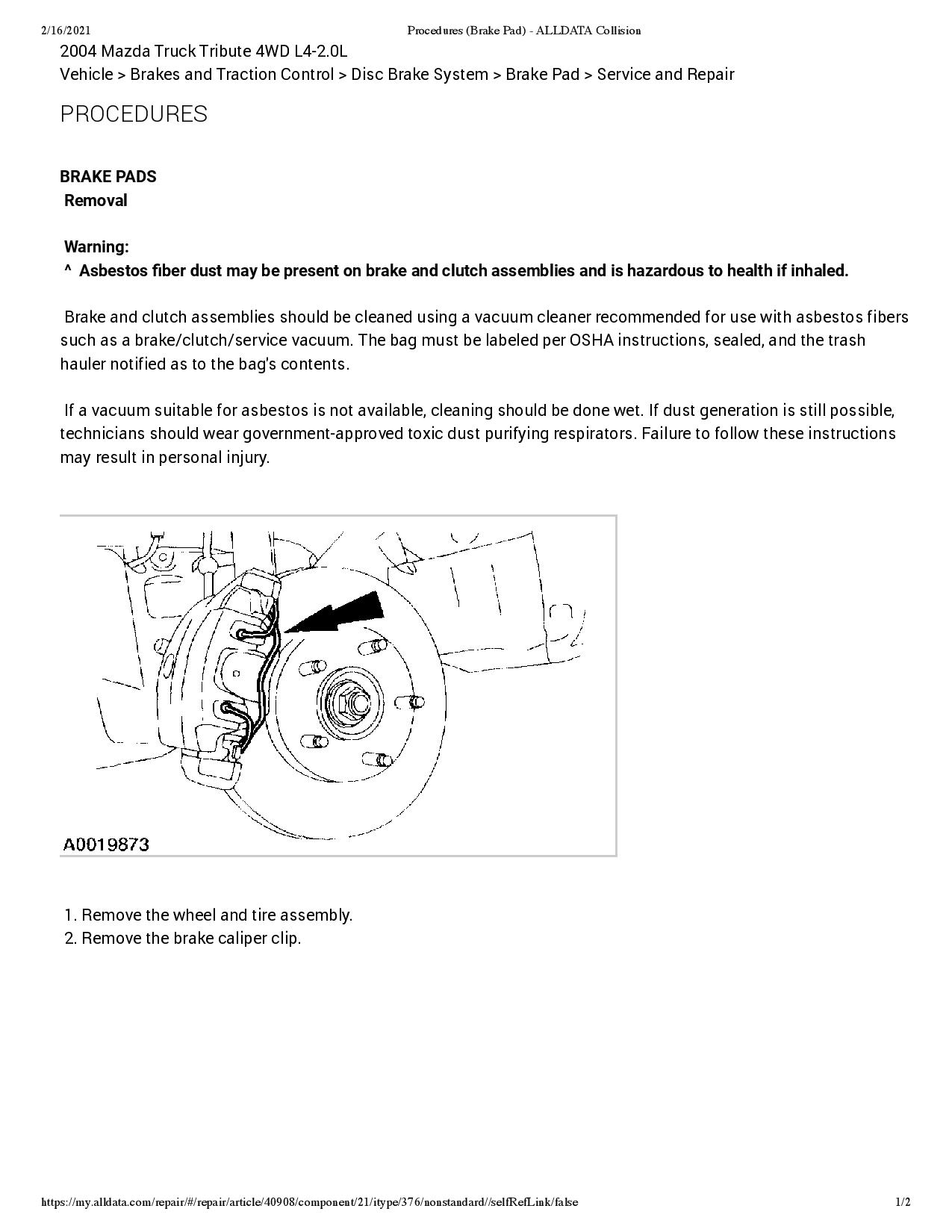 2/16/2021 Procedures (Brake Pad) - ALLDATA Collision

2004 Mazda Truck Tribute 4WD L4-2.0L
Vehicle > Brakes and Traction Control > Disc Brake System > Brake Pad > Service and Repair

PROCEDURES

BRAKE PADS
Removal

Warning:
^ Asbestos fiber dust may be present on brake and clutch assemblies and is hazardous to health if inhaled.

Brake and clutch assemblies should be cleaned using a vacuum cleaner recommended for use with asbestos fibers such as a brake/clutch/service vacuum. The bag must be labeled per OSHA instructions, sealed, and the trash hauler notified as to the bag's contents.

If a vacuum suitable for asbestos is not available, cleaning should be done wet. If dust generation is still possible, technicians should wear government-approved toxic dust purifying respirators. Failure to follow these instructions may result in personal injury.

A0019873

1. Remove the wheel and tire assembly.
2. Remove the brake caliper clip.

https://my.alldata.com/repair/#/repair/article/40908/component/21/itype/376/nonstandard//selfRefLink/false 1/2