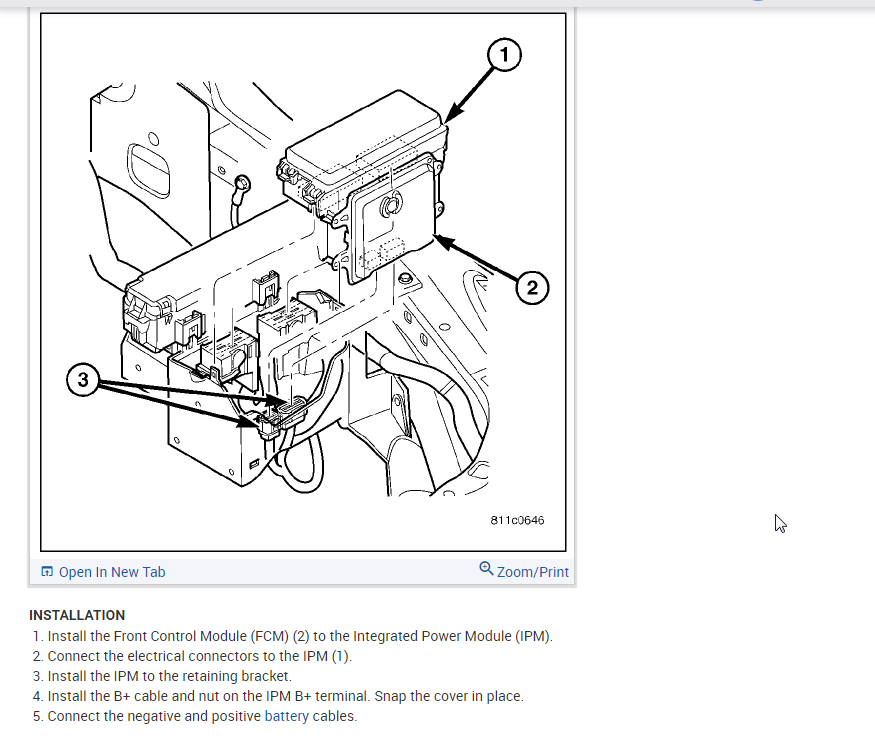 1

2

3

811c0646

Open In New Tab

Zoom/Print

INSTALLATION

1. Install the Front Control Module (FCM) (2) to the Integrated Power Module (IPM).
2. Connect the electrical connectors to the IPM (1).
3. Install the IPM to the retaining bracket.
4. Install the B+ cable and nut on the IPM B+ terminal. Snap the cover in place.
5. Connect the negative and positive battery cables.