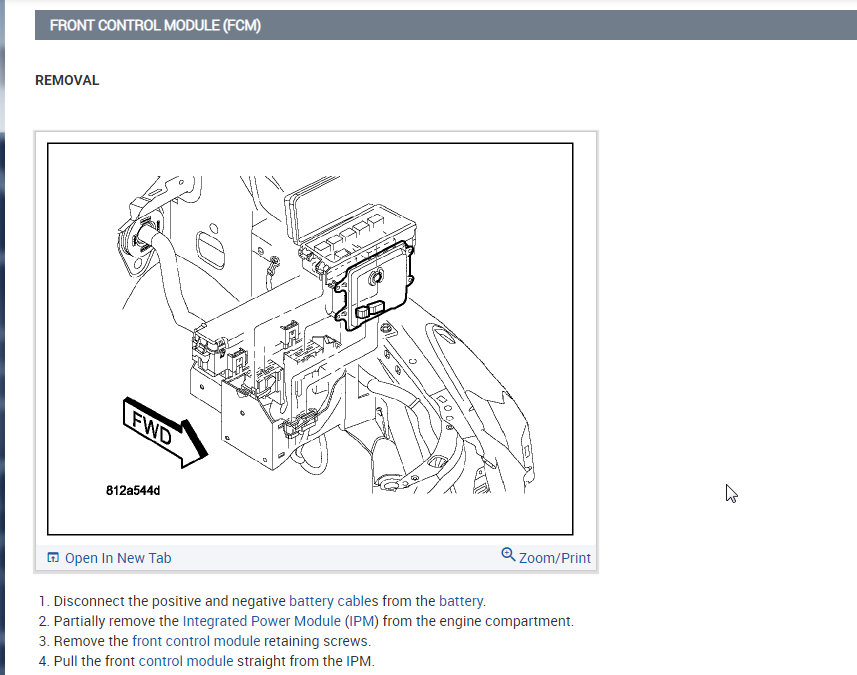 FRONT CONTROL MODULE (FCM)

REMOVAL

FWD

812a544d

Open In New Tab

Zoom/Print

1. Disconnect the positive and negative battery cables from the battery.
2. Partially remove the Integrated Power Module (IPM) from the engine compartment.
3. Remove the front control module retaining screws.
4. Pull the front control module straight from the IPM.