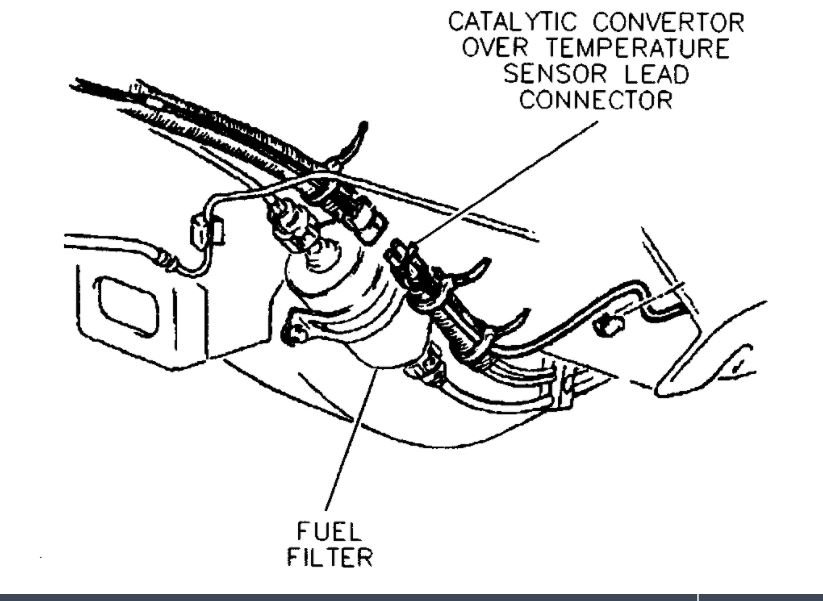 CATALYTIC CONVERTOR OVER TEMPERATURE SENSOR LEAD CONNECTOR

FUEL FILTER