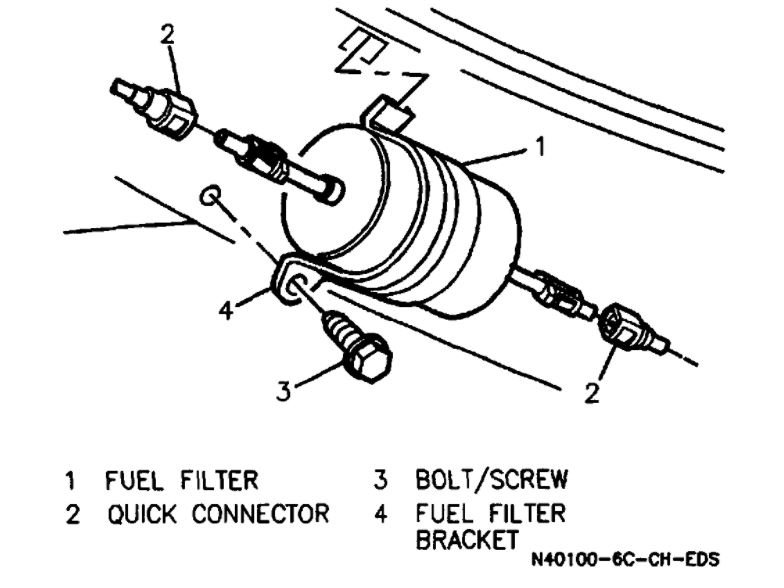 2
1
4
3
2

1 FUEL FILTER
2 QUICK CONNECTOR
3 BOLT/SCREW
4 FUEL FILTER BRACKET

N40100-6C-CH-EDS